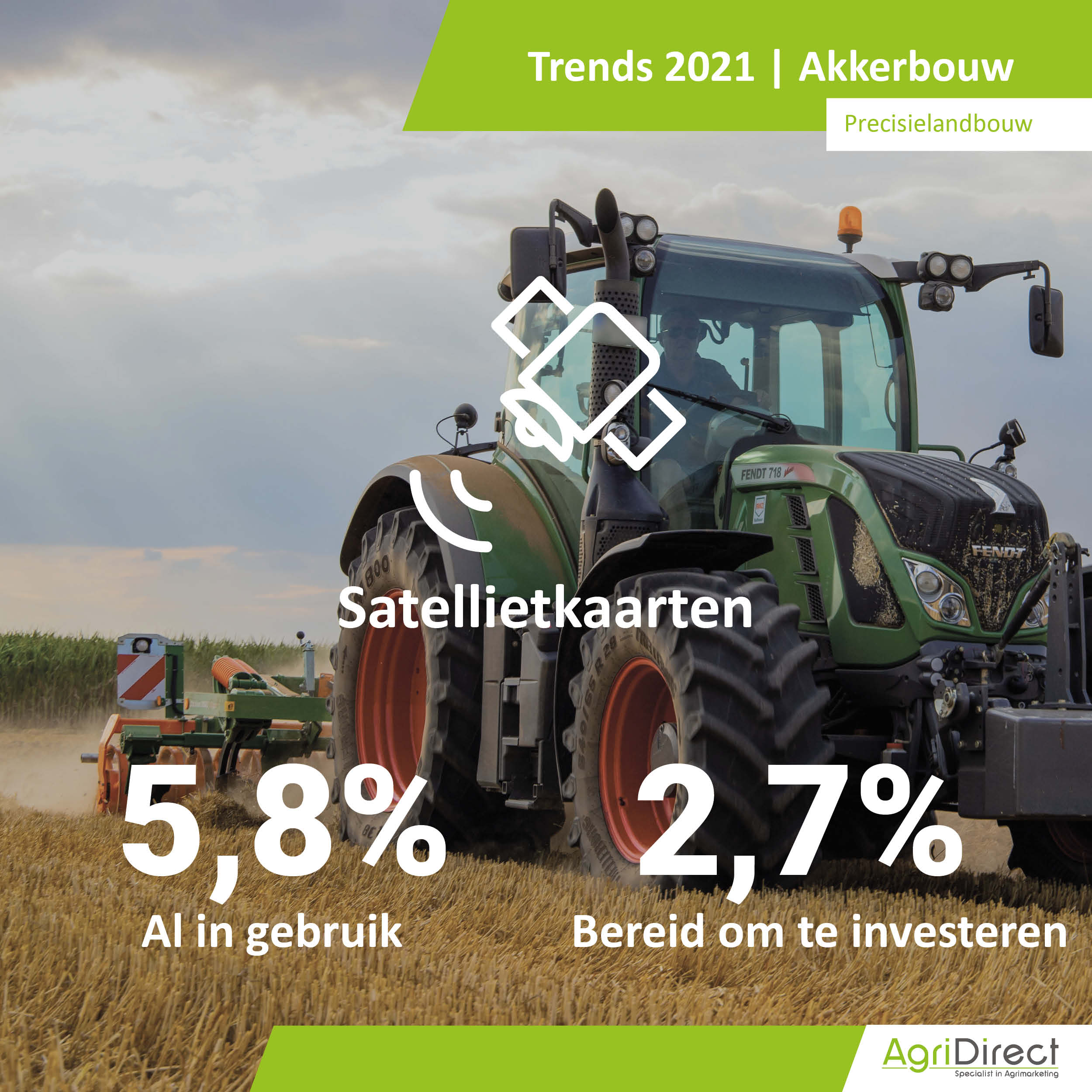 Trends 2021 | Akkerbouw

Precisielandbouw

FENDT 718

FENDT

Satellietkaarten

5,8%
Al in gebruik

2,7%
Bereid om te investeren

AgriDirect
Specialist in Agrimarketing